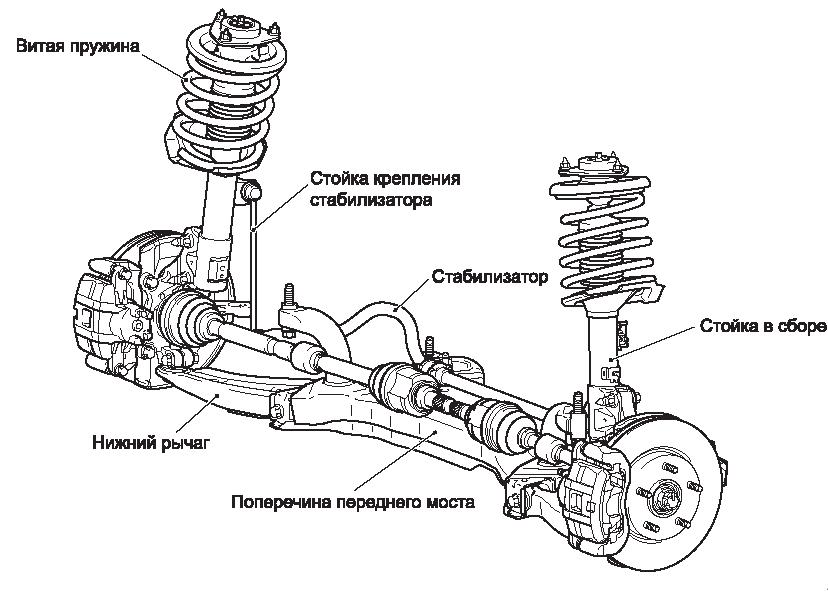 Витая пружина

Стойка крепления стабилизатора

Стабилизатор

Стойка в сборе

Нижний рычаг

Поперечина переднего моста